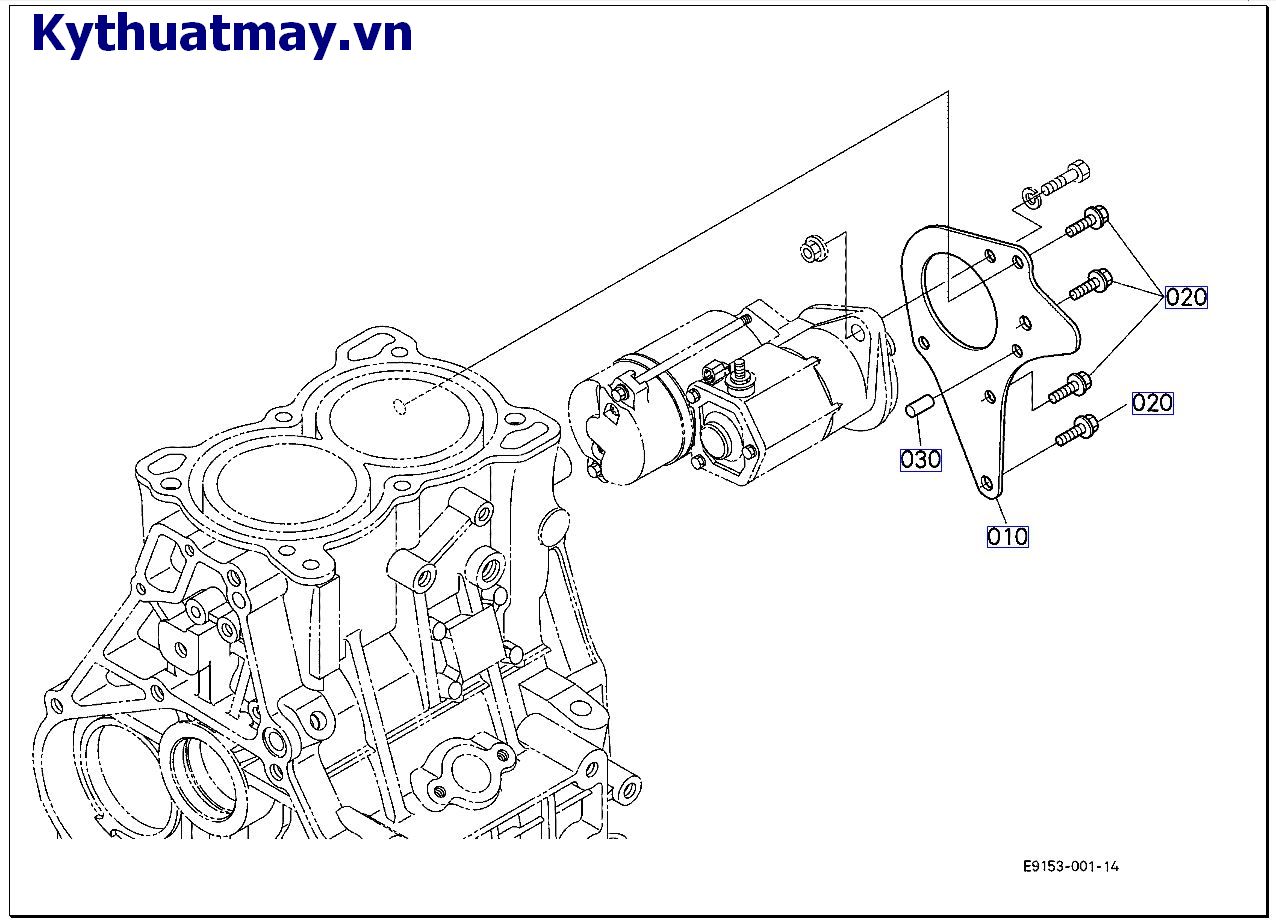 Kythuatmay.vn

020

020

030

010

E9153-001-14